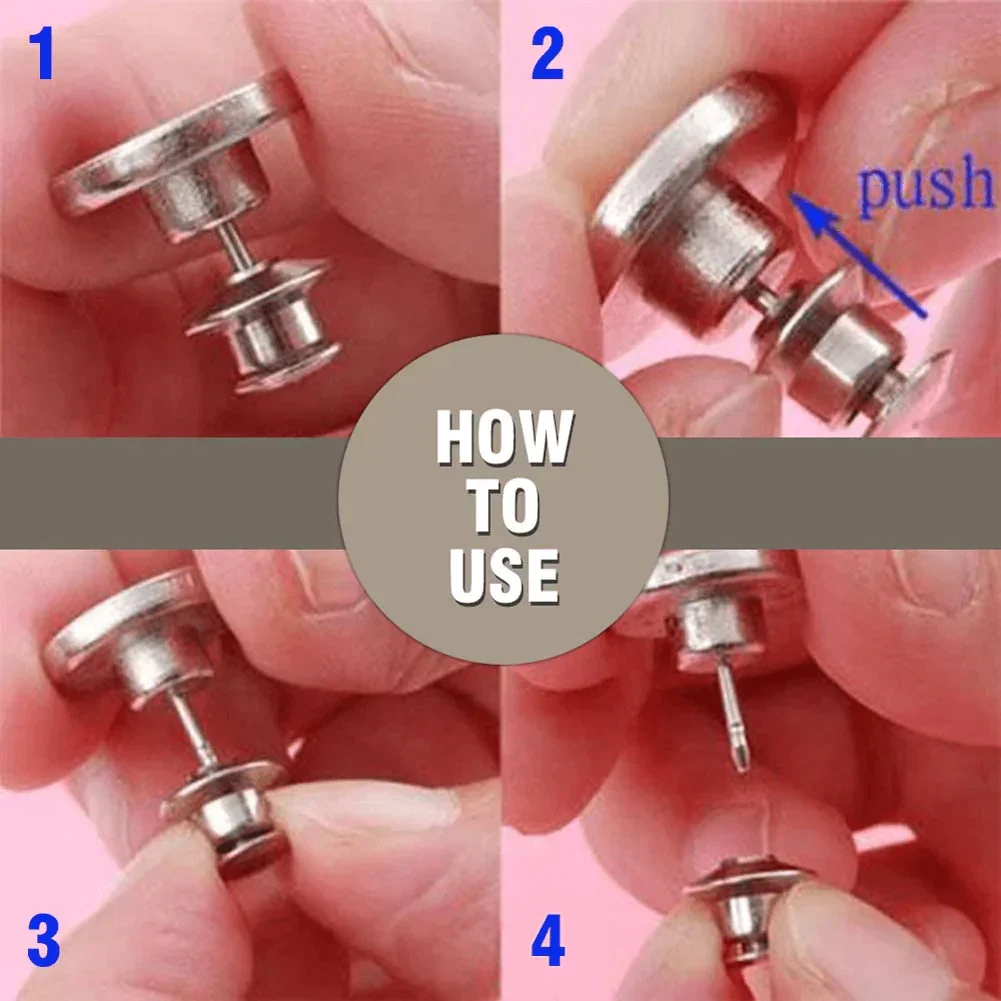 1

2

push

HOW TO USE

3

4